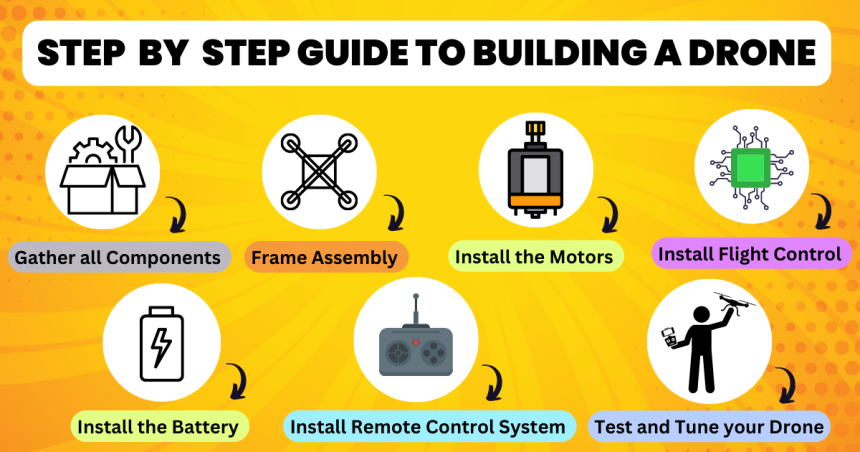 STEP BY STEP GUIDE TO BUILDING A DRONE

Gather all Components

Frame Assembly

Install the Motors

Install Flight Control

Install the Battery

Install Remote Control System

Test and Tune your Drone